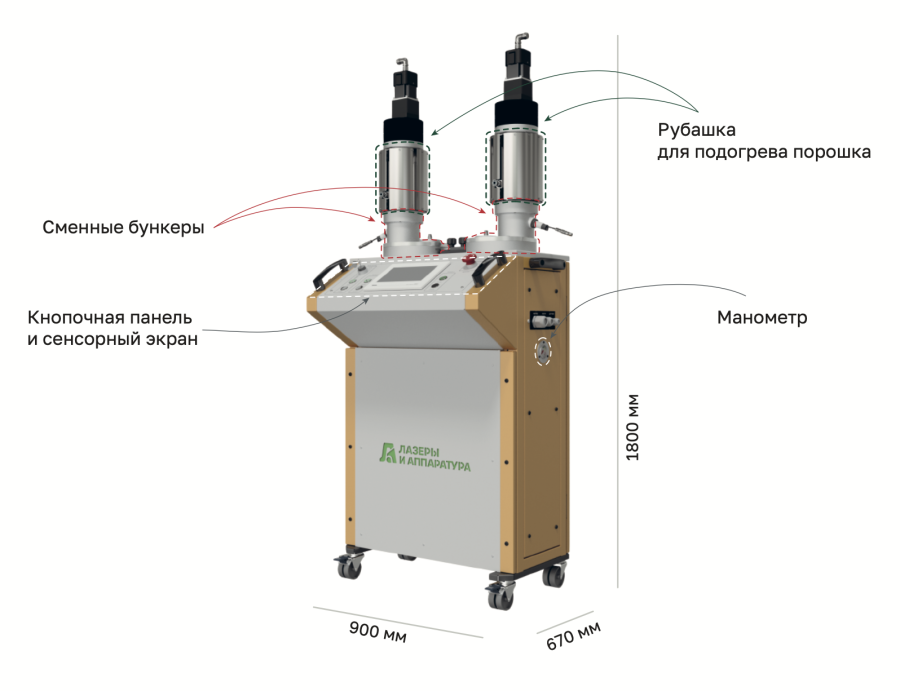 Рубашка
для подогрева порошка

Сменные бункеры

Кнопочная панель
и сенсорный экран

Манометр

ЛАЗЕРЫ
И АППАРАТУРА

1800 мм

900 мм

670 мм